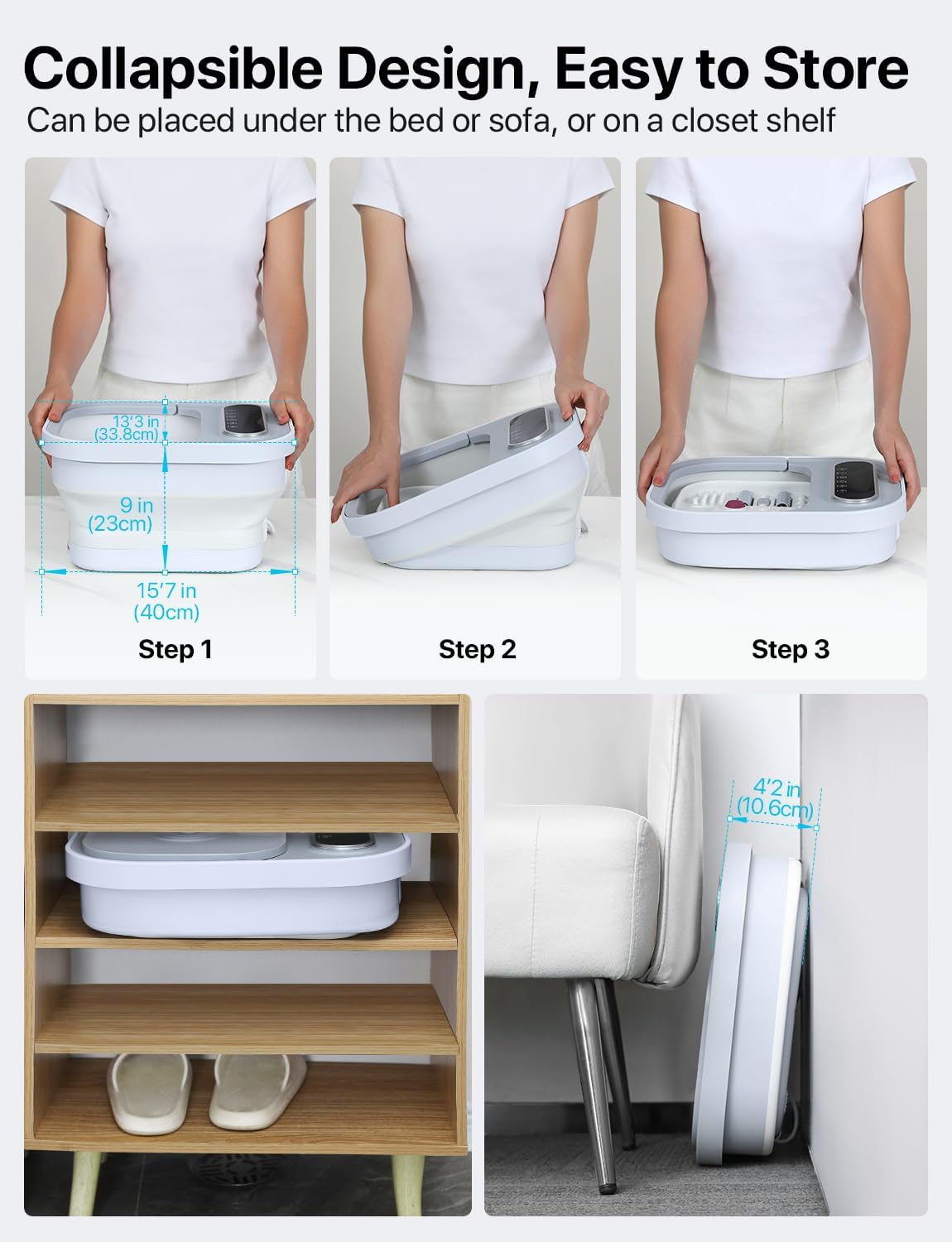 Collapsible Design, Easy to Store
Can be placed under the bed or sofa, or on a closet shelf

13'3 in
(33.8cm)
9 in
(23cm)
15'7 in
(40cm)
Step 1

Step 2

Step 3

4'2 in
(10.6cm)